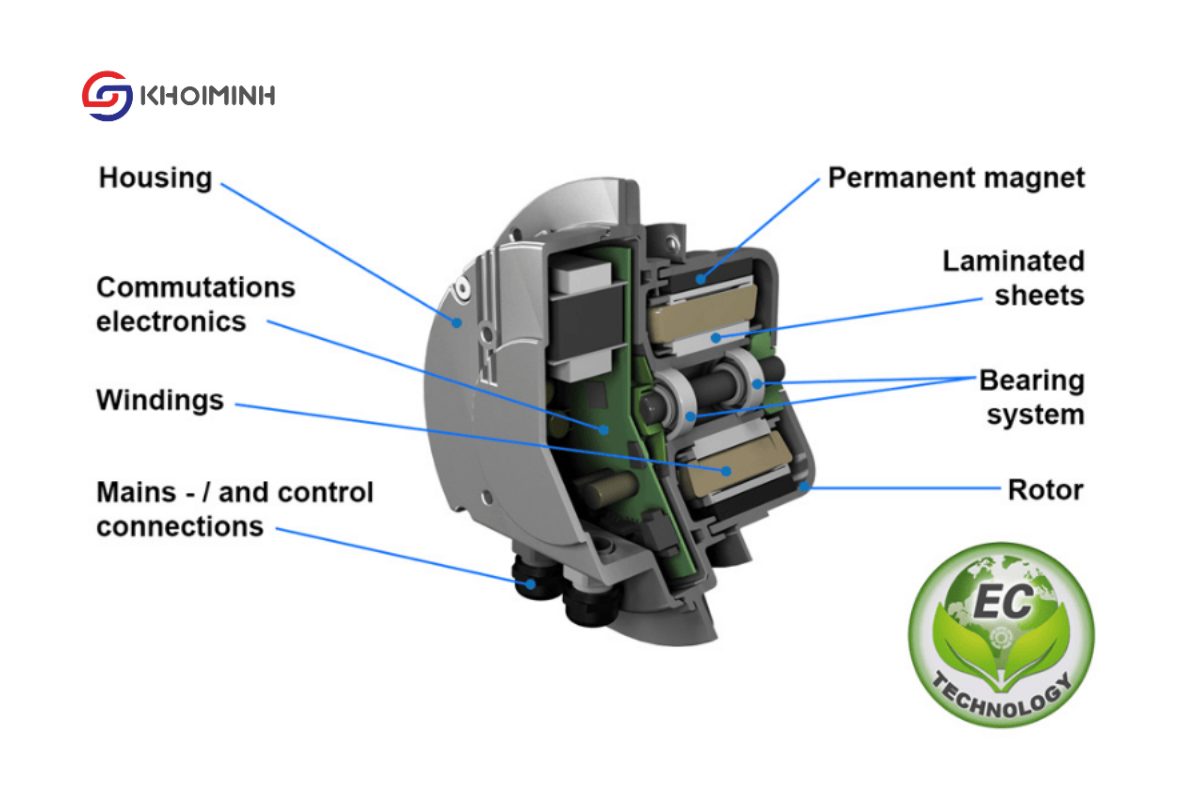 KHOIMINH

Housing

Commutations electronics

Windings

Mains - / and control connections

Permanent magnet

Laminated sheets

Bearing system

Rotor

EC

TECHNOLOGY